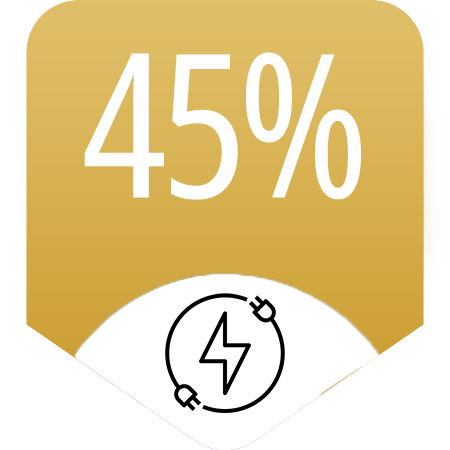 45%